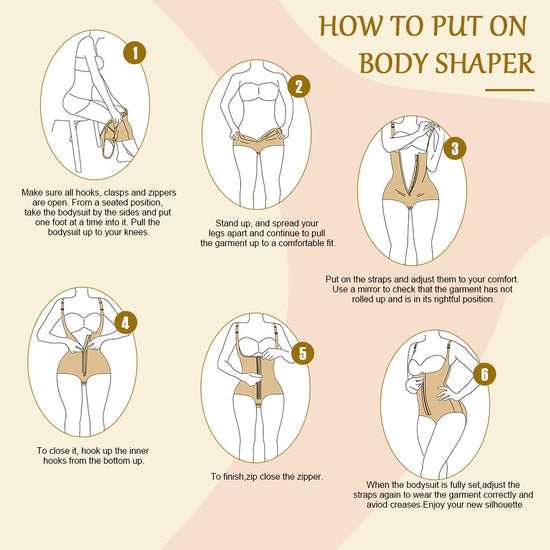 HOW TO PUT ON
BODY SHAPER

1

Make sure all hooks, clasps and zippers are open. From a seated position, take the bodysuit by the sides and put one foot at a time into it. Pull the bodysuit up to your knees.

2

Stand up, and spread your legs apart and continue to pull the garment up to a comfortable fit.

3

Put on the straps and adjust them to your comfort. Use a mirror to check that the garment has not rolled up and is in its rightful position.

4

To close it, hook up the inner hooks from the bottom up.

5

To finish,zip close the zipper.

6

When the bodysuit is fully set,adjust the straps again to wear the garment correctly and aviod creases.Enjoy your new silhouette